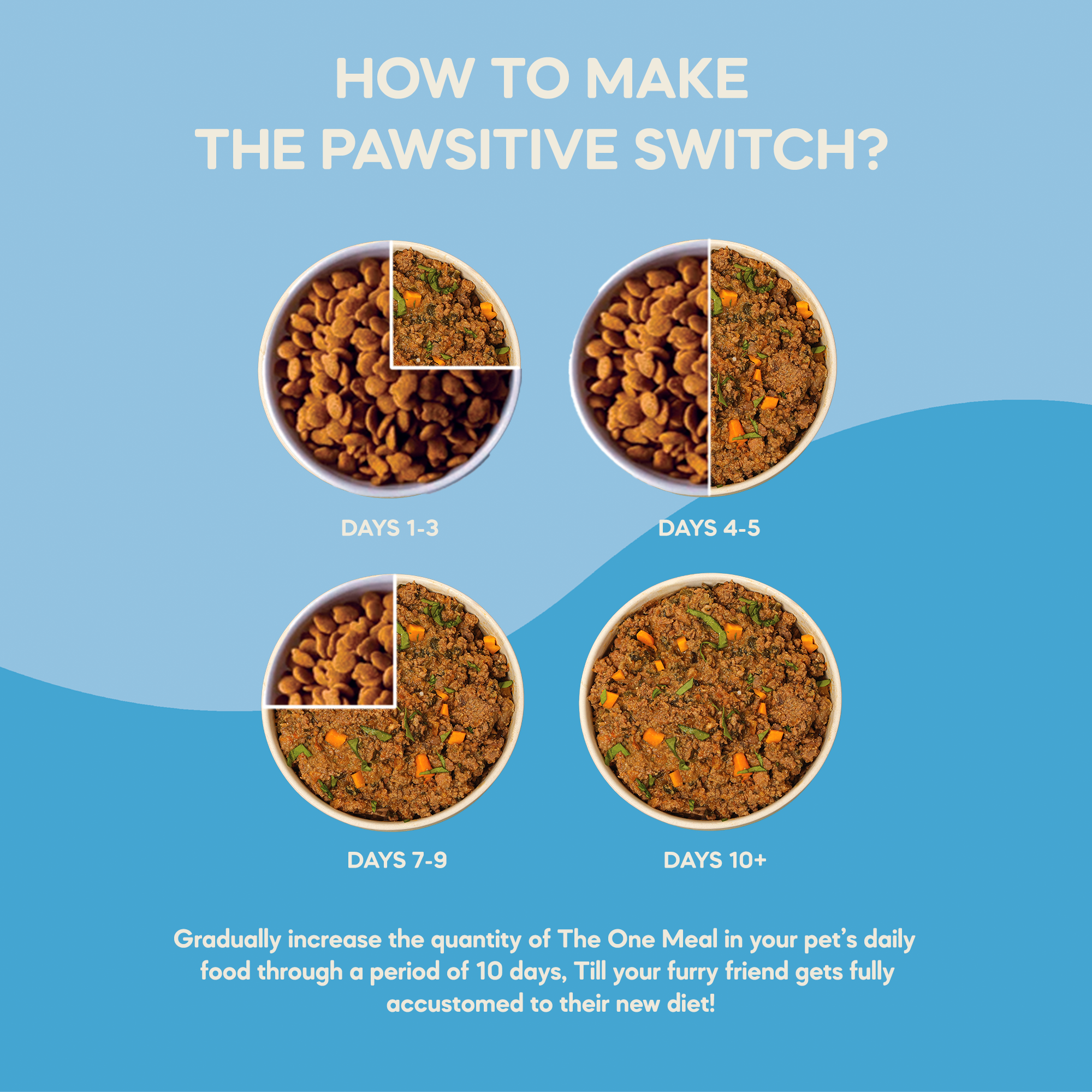 HOW TO MAKE
THE PAWSITIVE SWITCH?

DAYS 1-3

DAYS 4-5

DAYS 7-9

DAYS 10+

Gradually increase the quantity of The One Meal in your pet's daily food through a period of 10 days, Till your furry friend gets fully accustomed to their new diet!